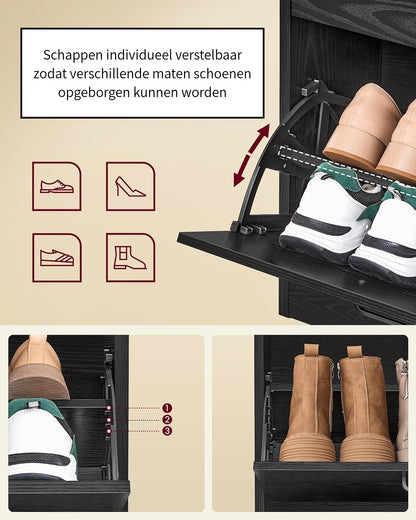 Schappen individueel verstelbaar zodat verschillende maten schoenen opgeborgen kunnen worden

1
2
3