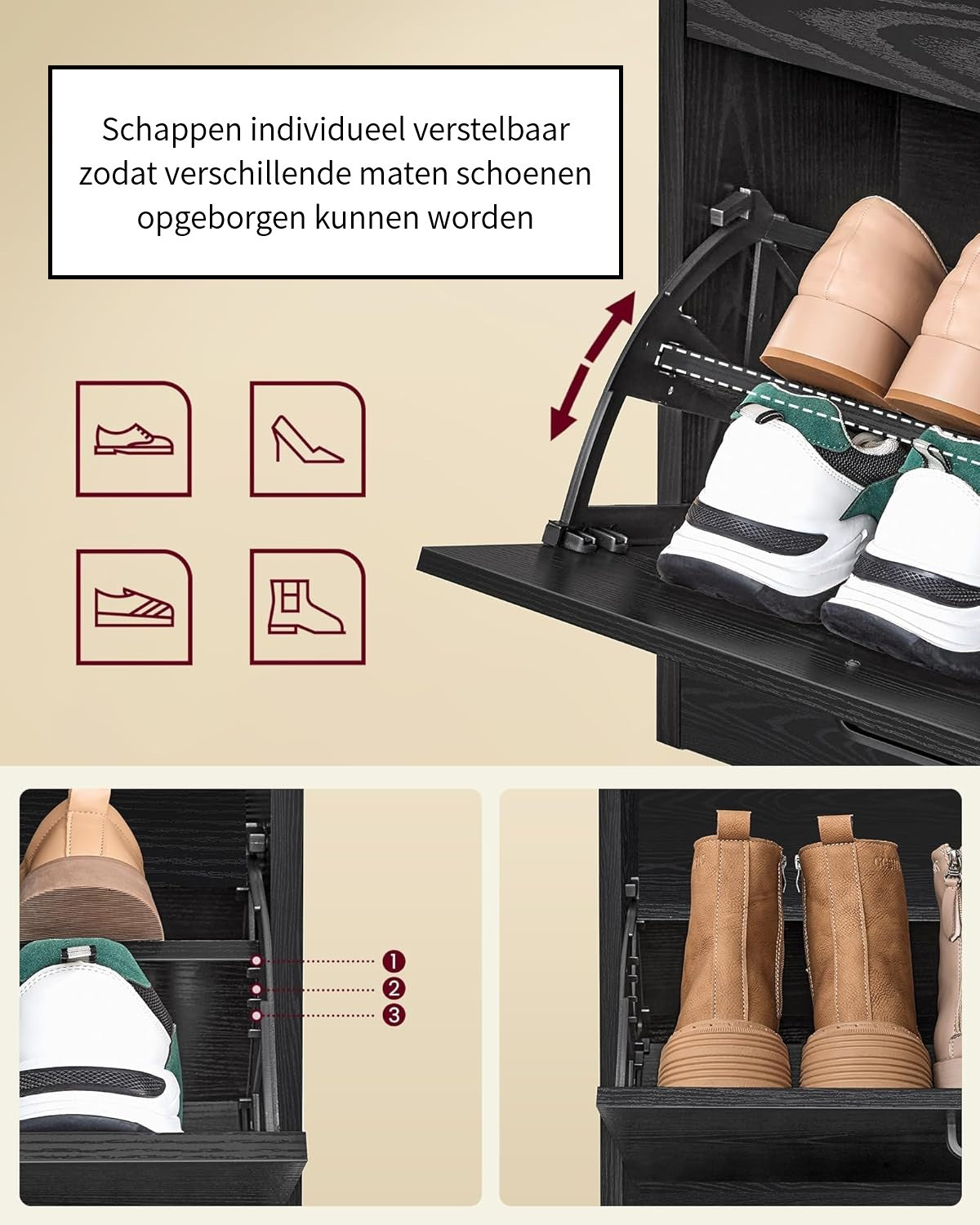 Schappen individueel verstelbaar zodat verschillende maten schoenen opgeborgen kunnen worden

1
2
3