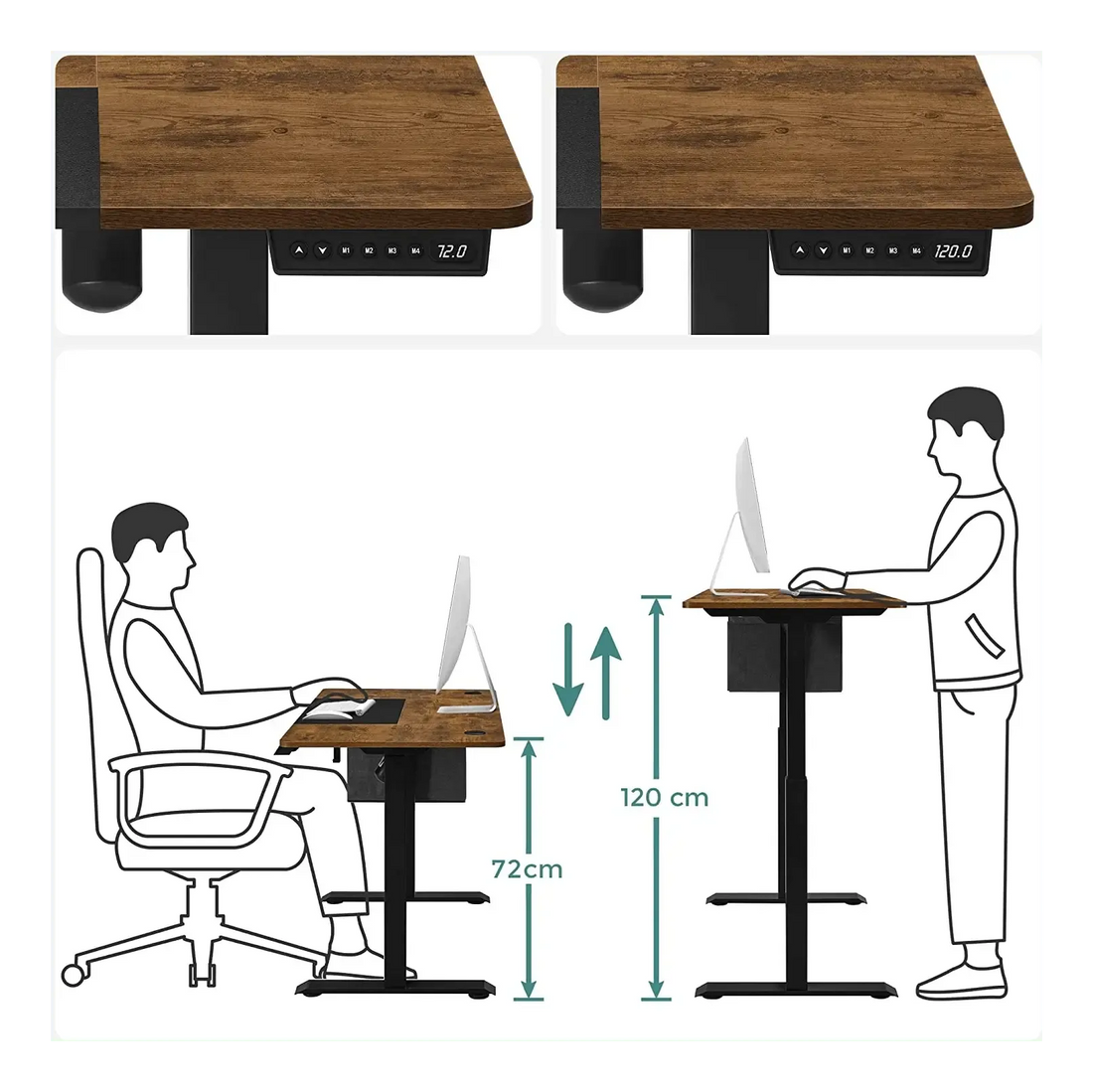 M1 M2 M3 M4 72.0

M1 M2 M3 M4 120.0

72cm

120 cm